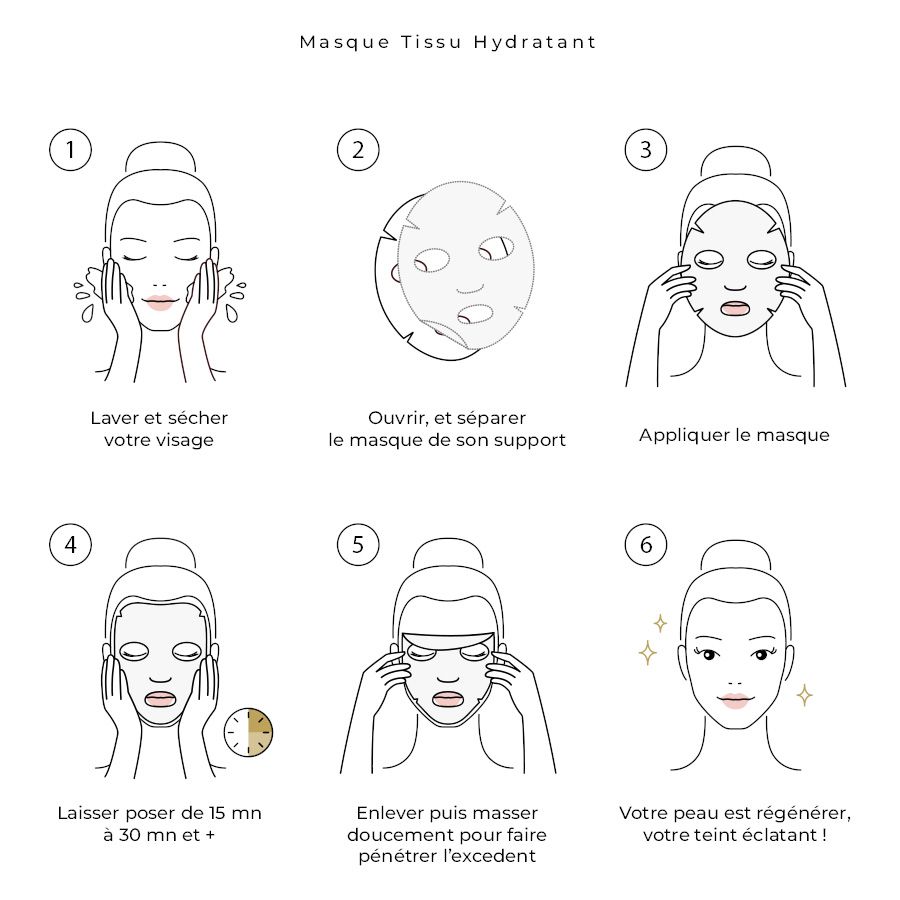 Masque Tissu Hydratant

1

Laver et sécher votre visage

2

Ouvrir, et séparer le masque de son support

3

Appliquer le masque

4

Laisser poser de 15 mn à 30 mn et +

5

Enlever puis masser doucement pour faire pénétrer l'excedent

6

Votre peau est régénérer, votre teint éclatant !